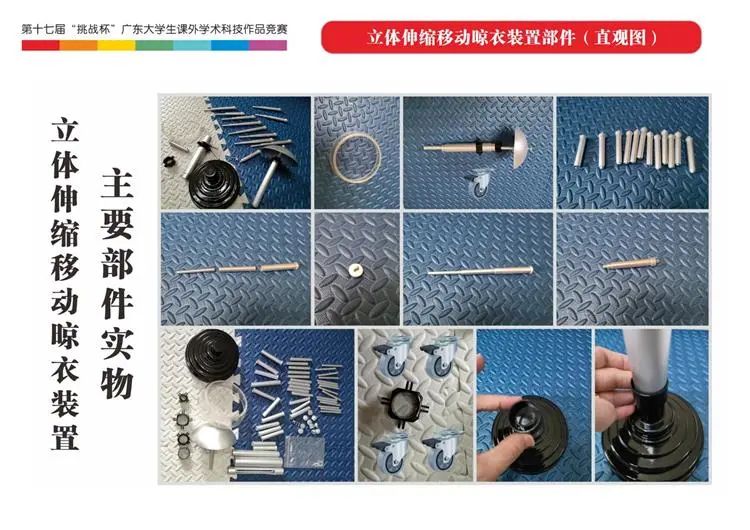 第十七届“挑战杯”广东大学生课外学术科技作品竞赛

立体伸缩移动晾衣装置部件（直观图）

立体伸缩移动晾衣装置

主要部件实物